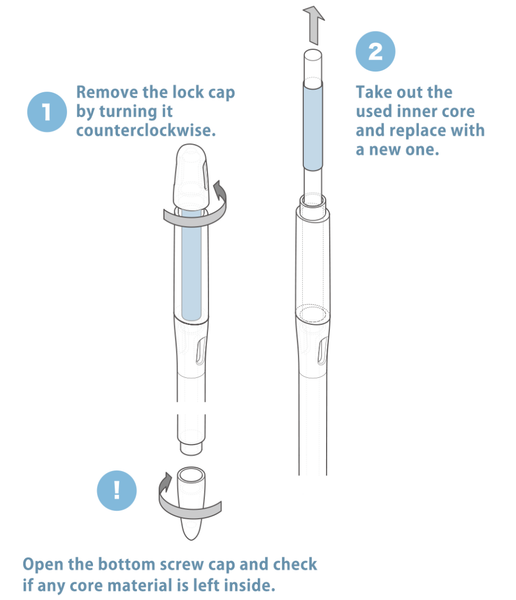 1 Remove the lock cap by turning it counterclockwise.

2 Take out the used inner core and replace with a new one.

!

Open the bottom screw cap and check if any core material is left inside.